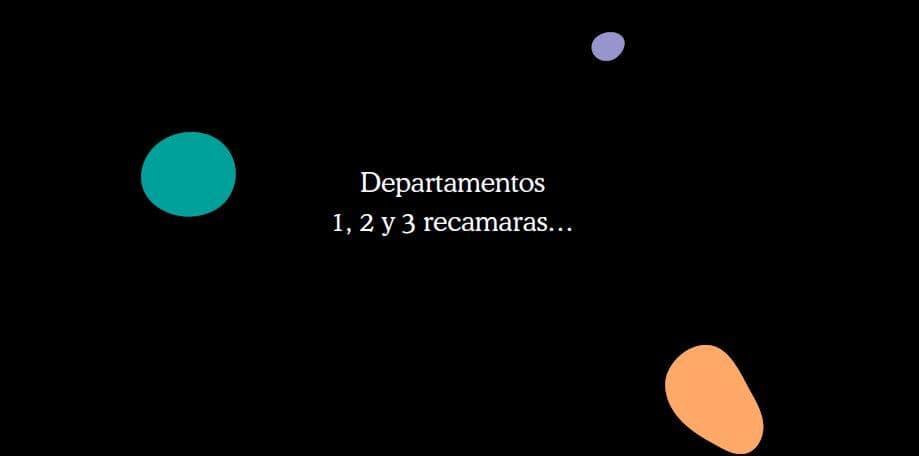 Departamentos
1, 2 y 3 recamaras…